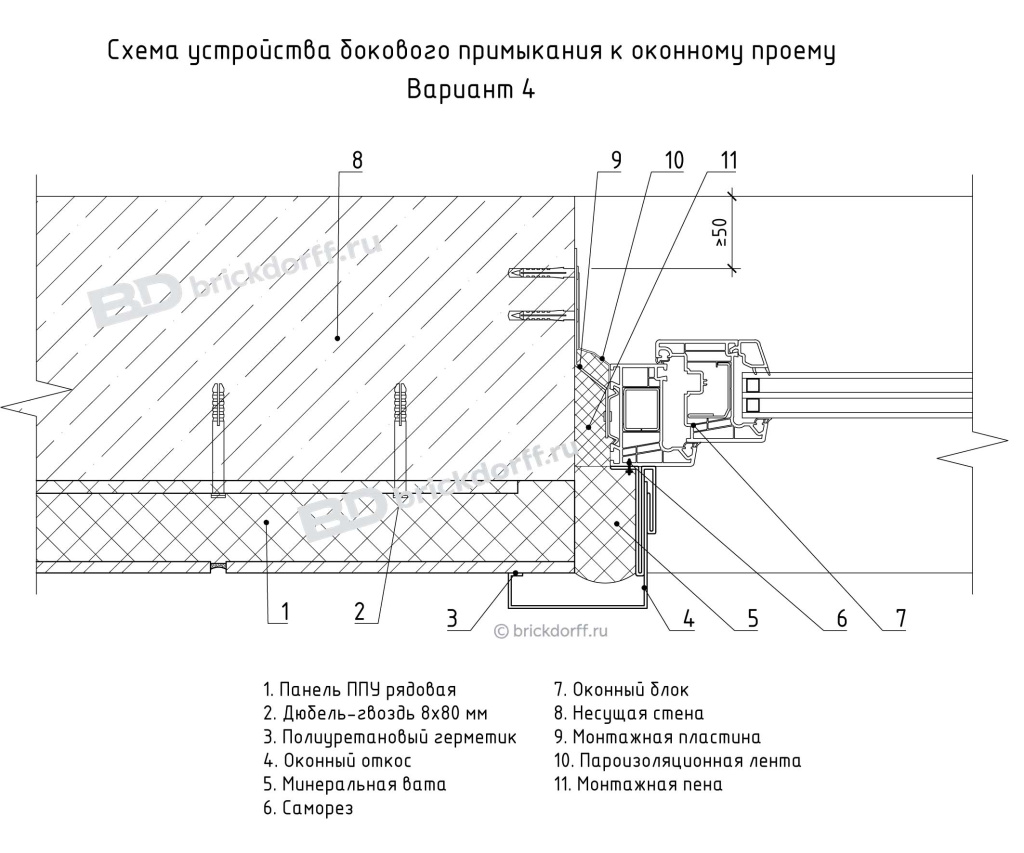 Схема устройства бокового примыкания к оконному проему
Вариант 4

8
9
10
11
≥50

BD brickdorff.ru
BD brickdorff.ru

1
2
3
4
5
6
7

© brickdorff.ru

1. Панель ППУ рядовая
2. Дюбель-гвоздь 8х80 мм
3. Полиуретановый герметик
4. Оконный откос
5. Минеральная вата
6. Саморез

7. Оконный блок
8. Несущая стена
9. Монтажная пластина
10. Пароизоляционная лента
11. Монтажная пена