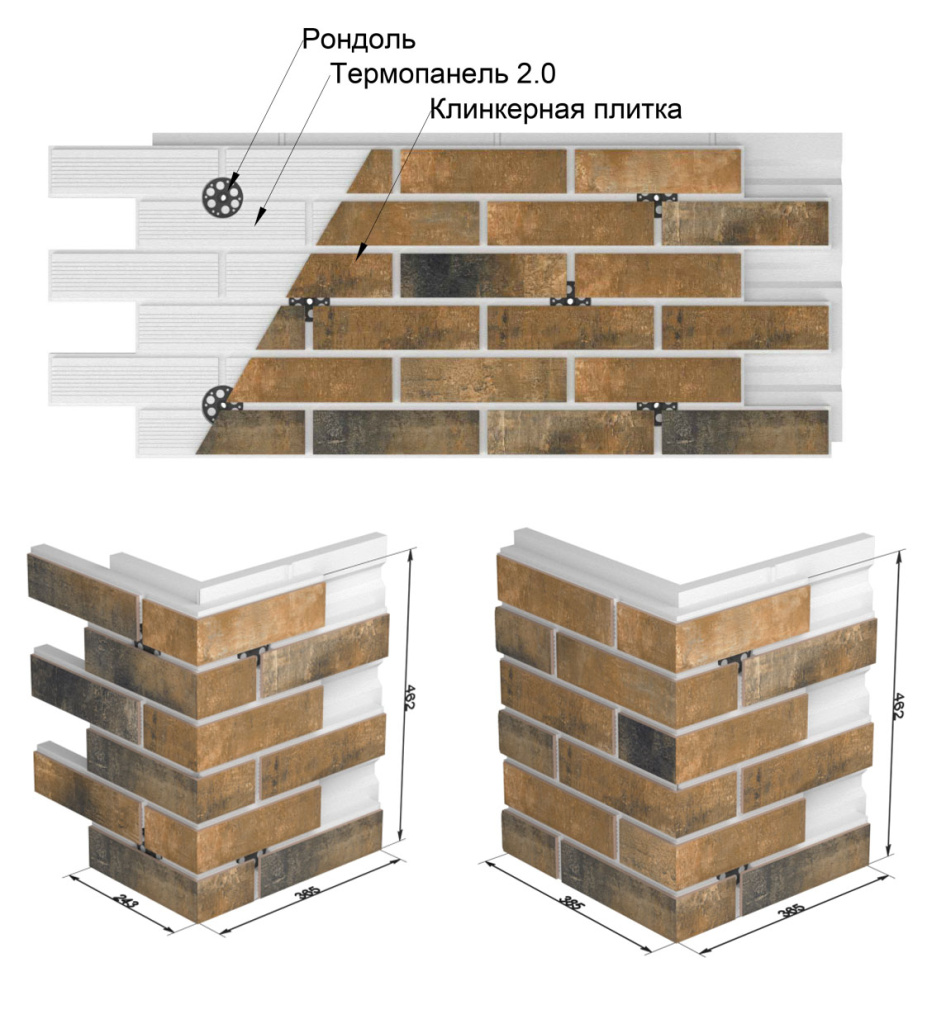 Рондоль
Термопанель 2.0
Клинкерная плитка

462
243
385

462
385
385