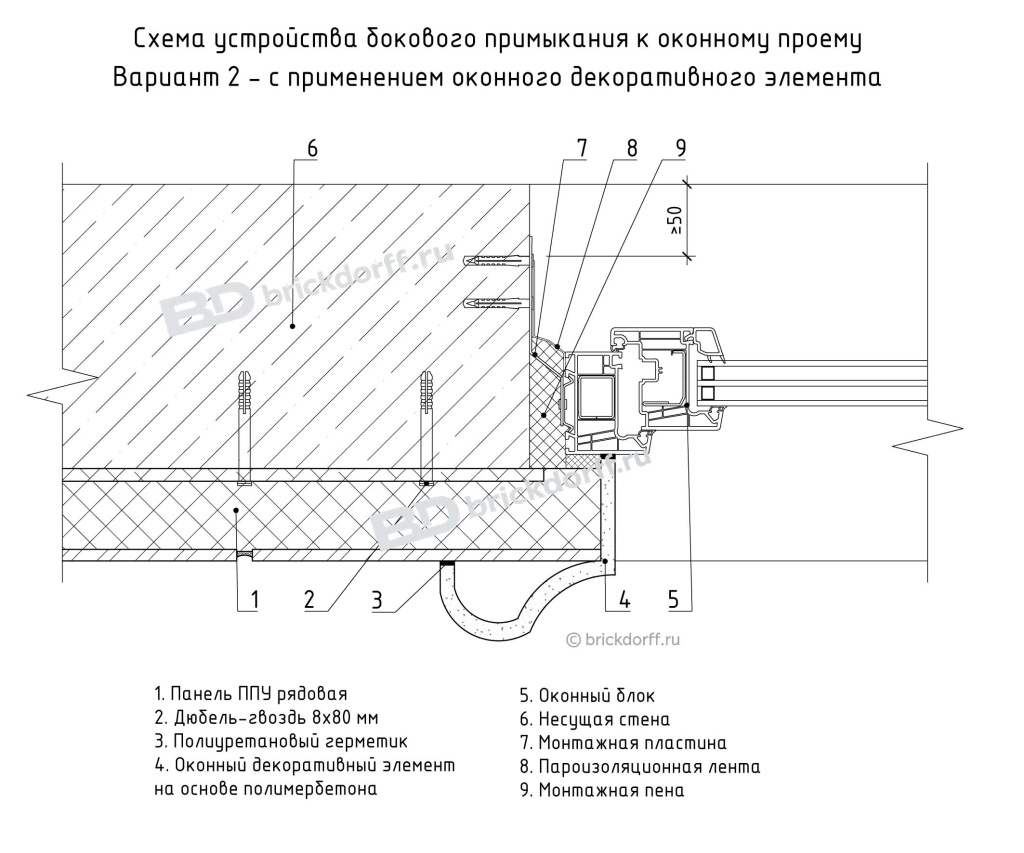 Схема устройства бокового примыкания к оконному проему
Вариант 2 – с применением оконного декоративного элемента

6
7
8
9
≥50
BD brickdorff.ru
BD brickdorff.ru
1
2
3
4
5
© brickdorff.ru

1. Панель ППУ рядовая
2. Дюбель-гвоздь 8х80 мм
3. Полиуретановый герметик
4. Оконный декоративный элемент на основе полимербетона

5. Оконный блок
6. Несущая стена
7. Монтажная пластина
8. Пароизоляционная лента
9. Монтажная пена