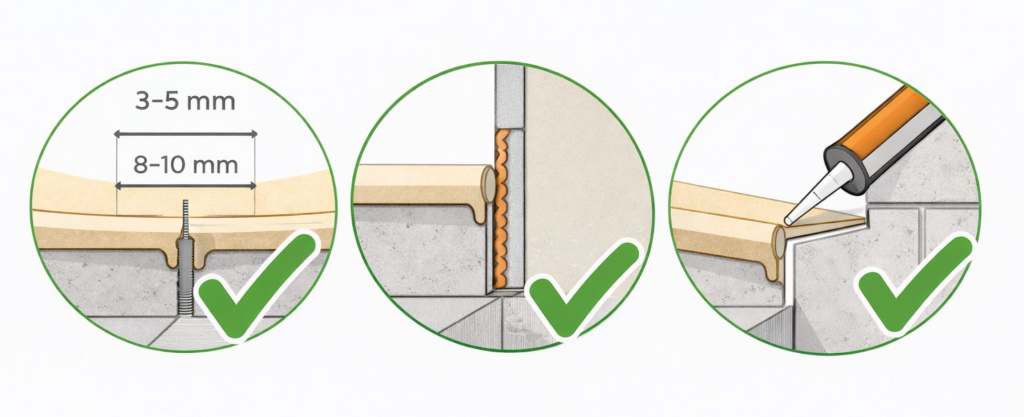 3–5 mm
8–10 mm