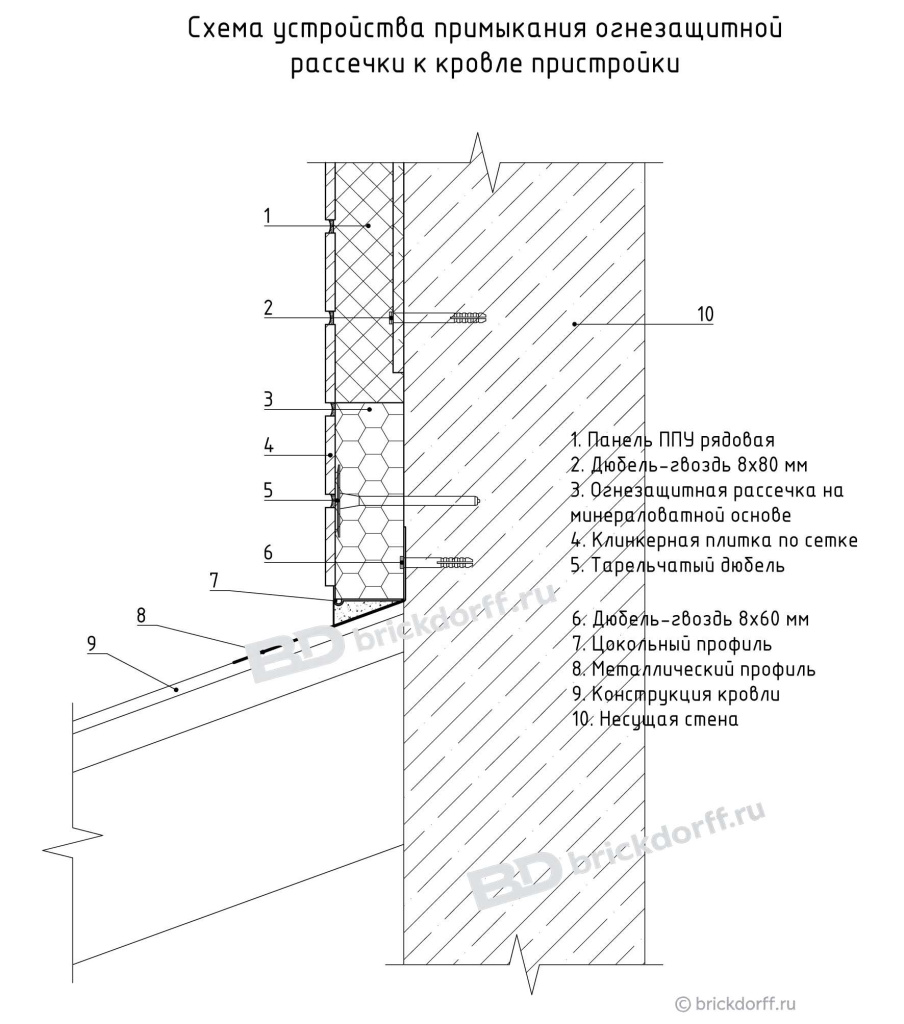 Схема устройства примыкания огнезащитной рассечки к кровле пристройки

1
2
3
4
5
6
7
8
9
10

1. Панель ППУ рядовая
2. Дюбель-гвоздь 8х80 мм
3. Огнезащитная рассечка на минераловатной основе
4. Клинкерная плитка по сетке
5. Тарельчатый дюбель

6. Дюбель-гвоздь 8х60 мм
7. Цокольный профиль
8. Металлический профиль
9. Конструкция кровли
10. Несущая стена

BD brickdorff.ru
BD brickdorff.ru
© brickdorff.ru