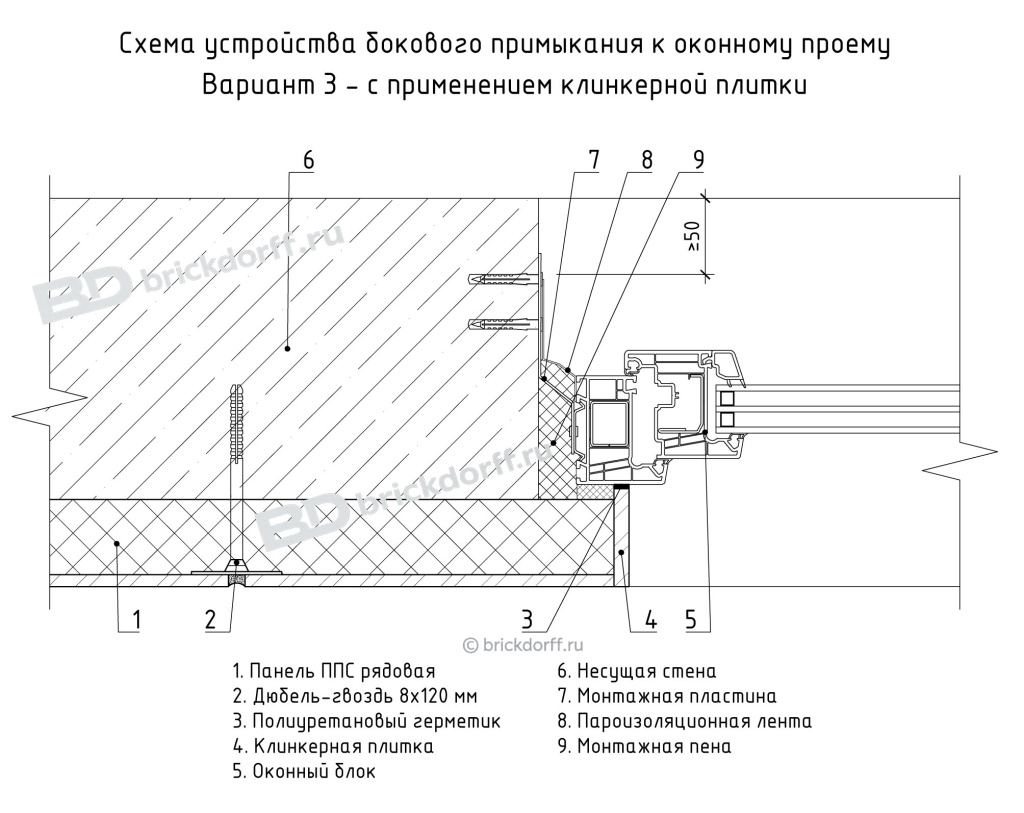 Схема устройства бокового примыкания к оконному проему
Вариант 3 – с применением клинкерной плитки

6
7
8
9
≥50

BD brickdorff.ru

BD brickdorff.ru

1
2
3
4
5

© brickdorff.ru

1. Панель ППС рядовая
2. Дюбель-гвоздь 8х120 мм
3. Полиуретановый герметик
4. Клинкерная плитка
5. Оконный блок

6. Несущая стена
7. Монтажная пластина
8. Пароизоляционная лента
9. Монтажная пена