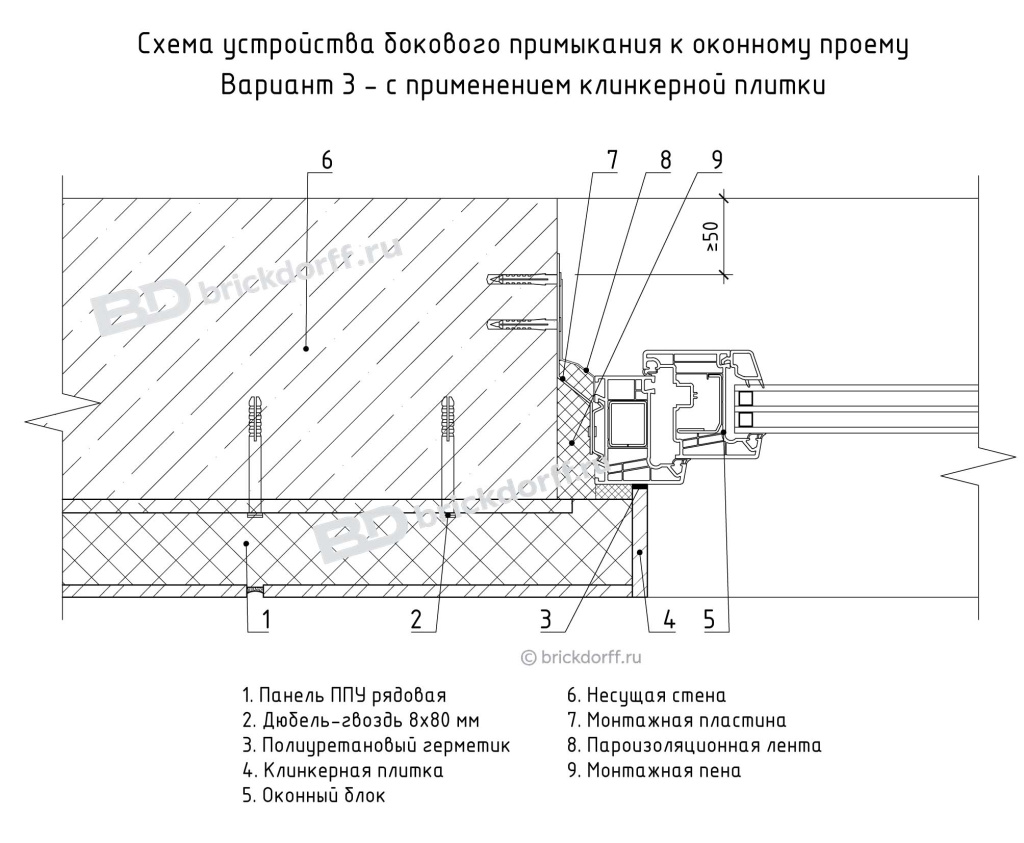 Схема устройства бокового примыкания к оконному проему
Вариант 3 – с применением клинкерной плитки

6

7

8

9

≥50

BD brickdorff.ru

BD brickdorff.ru

1

2

3

4

5

© brickdorff.ru

1. Панель ППУ рядовая
2. Дюбель-гвоздь 8х80 мм
3. Полиуретановый герметик
4. Клинкерная плитка
5. Оконный блок

6. Несущая стена
7. Монтажная пластина
8. Пароизоляционная лента
9. Монтажная пена