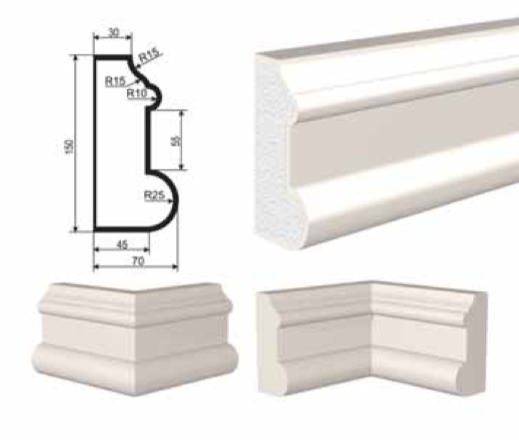 30
R15
R15
R10
150
55
R25
45
70