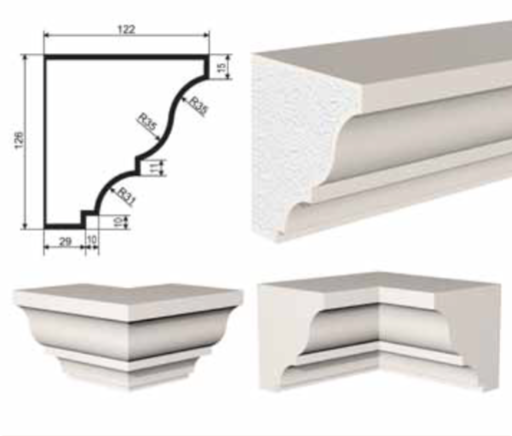 122
126
15
R35
R35
11
R31
10
29
10