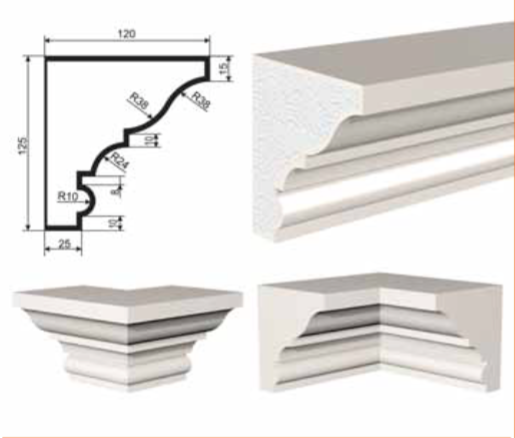 120
15
R38
R38
125
10
R24
8
R10
10
25