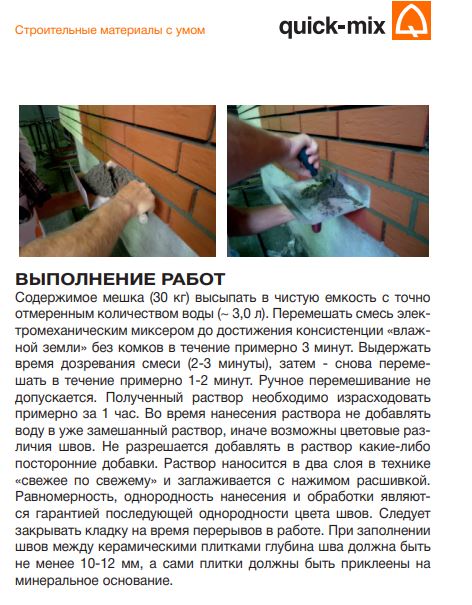 Строительные материалы с умом

quick-mix

ВЫПОЛНЕНИЕ РАБОТ
Содержимое мешка (30 кг) высыпать в чистую емкость с точно отмеренным количеством воды (~ 3,0 л). Перемешать смесь электромеханическим миксером до достижения консистенции «влажной земли» без комков в течение примерно 3 минут. Выдержать время дозревания смеси (2-3 минуты), затем - снова перемешать в течение примерно 1-2 минут. Ручное перемешивание не допускается. Полученный раствор необходимо израсходовать примерно за 1 час. Во время нанесения раствора не добавлять воду в уже замешанный раствор, иначе возможны цветовые различия швов. Не разрешается добавлять в раствор какие-либо посторонние добавки. Раствор наносится в два слоя в технике «свежее по свежему» и заглаживается с нажимом расшивкой. Равномерность, однородность нанесения и обработки являются гарантией последующей однородности цвета швов. Следует закрывать кладку на время перерывов в работе. При заполнении швов между керамическими плитками глубина шва должна быть не менее 10-12 мм, а сами плитки должны быть приклеены на минеральное основание.