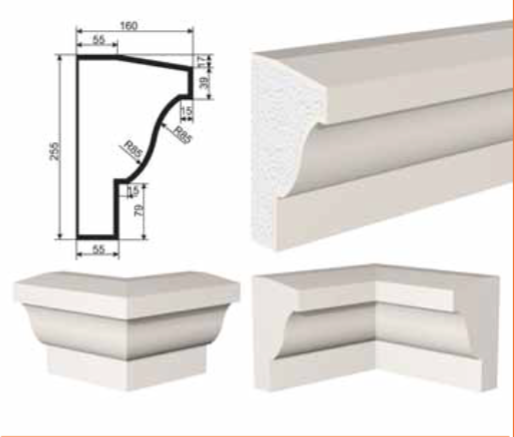 160
55
17
39
15
R85
R85
255
15
79
55