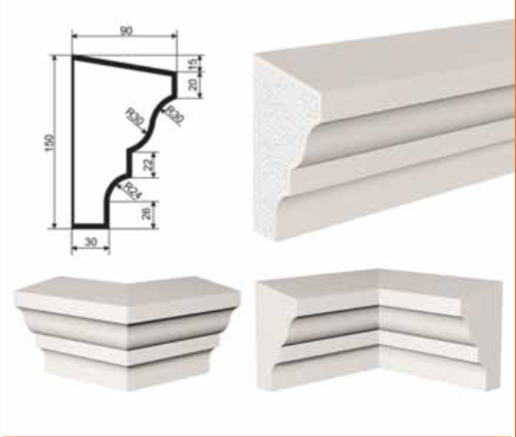 90
15
20
150
R30
R30
22
R24
26
30