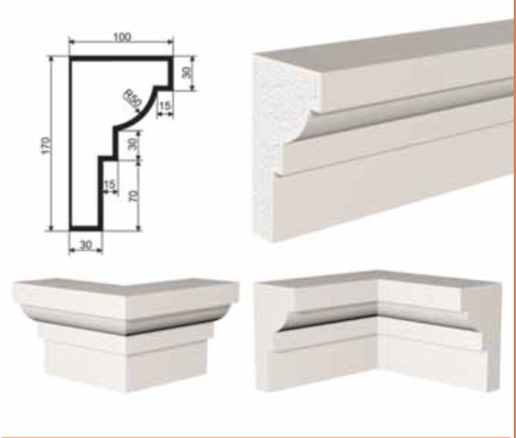 100
30
R50
15
170
30
15
70
30