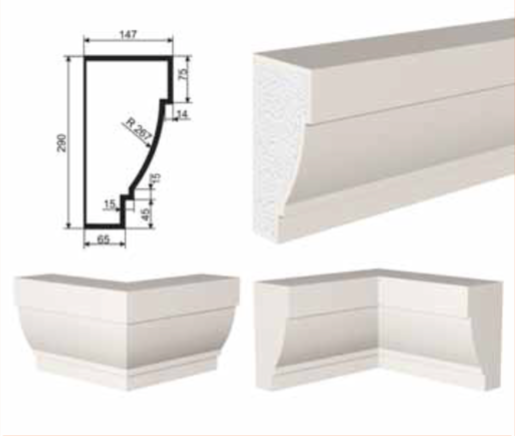 147
75
14
290
R 267
15
15
45
65