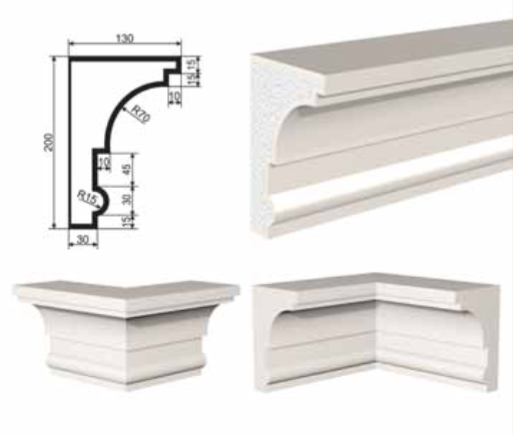 130
15
15
10
R70
200
10
45
R15
30
15
30