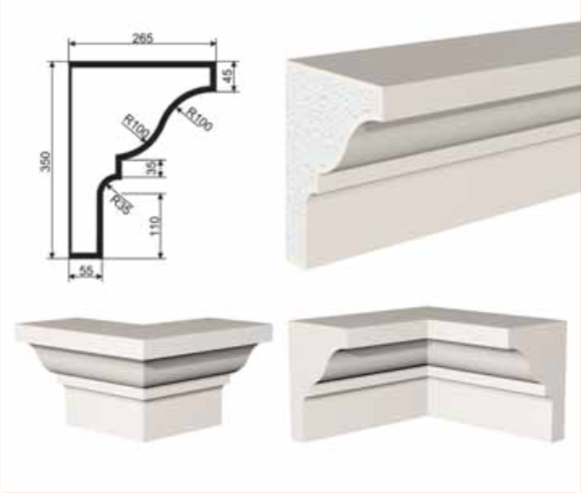 265
45
R100
R100
350
35
R35
110
55