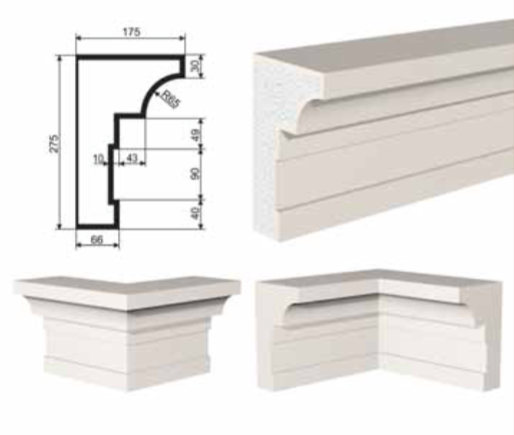 175
30
R65
275
49
10
43
90
40
66