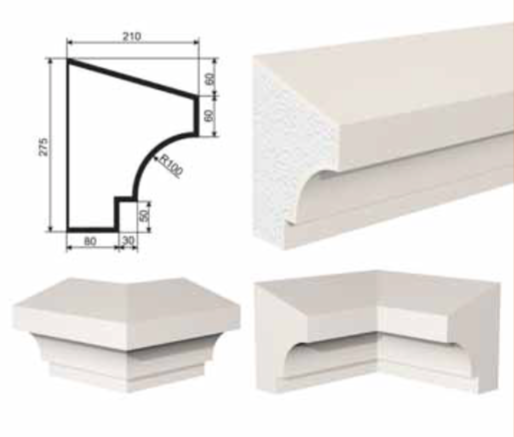 210
60
60
275
R100
50
80
30