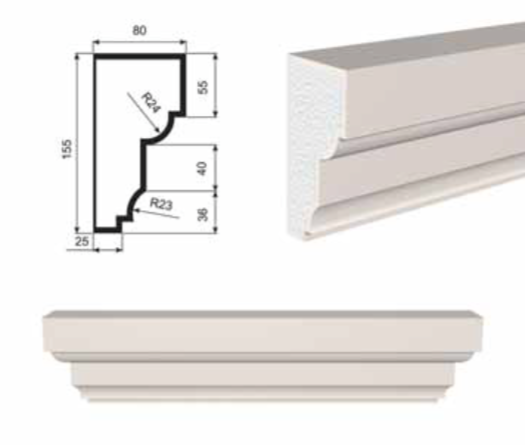 80
55
R24
155
40
R23
36
25